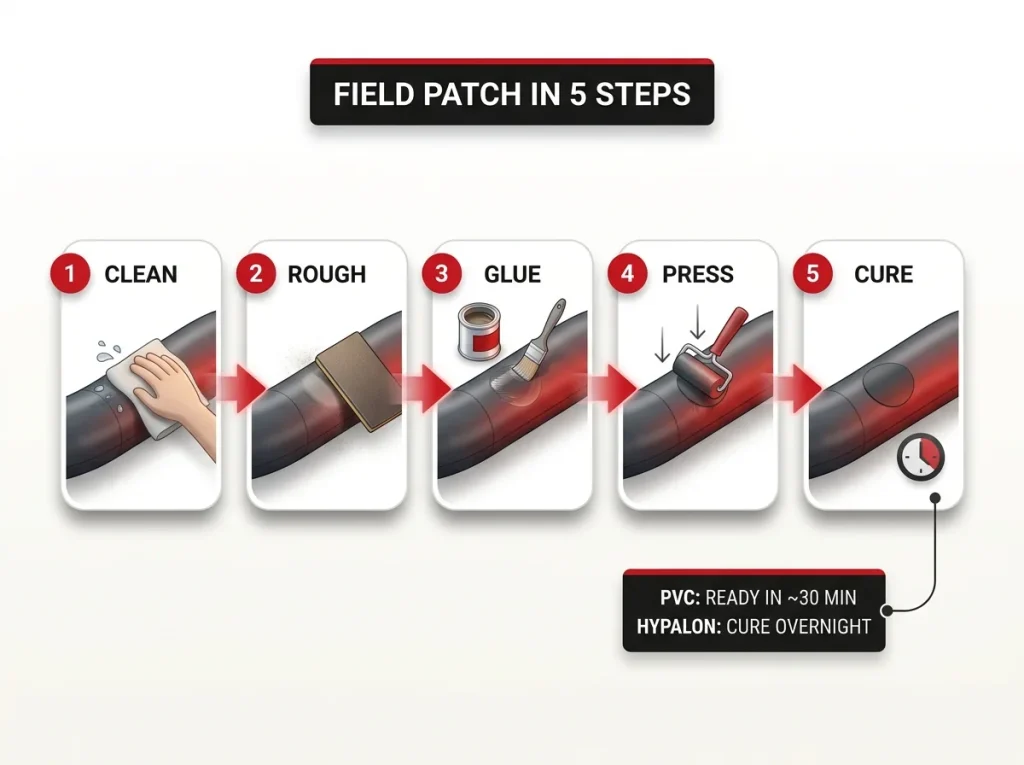 FIELD PATCH IN 5 STEPS

1 CLEAN

2 ROUGH

3 GLUE

4 PRESS

5 CURE

PVC: READY IN ~30 MIN
HYPALON: CURE OVERNIGHT