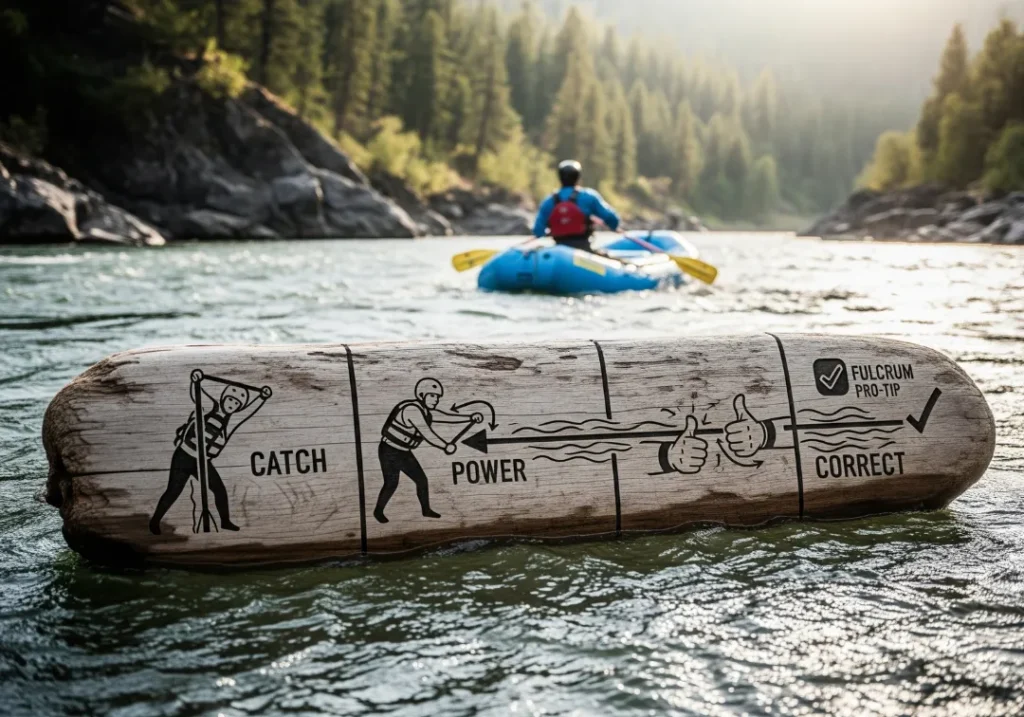 CATCH

POWER

FULCRUM PRO-TIP

CORRECT