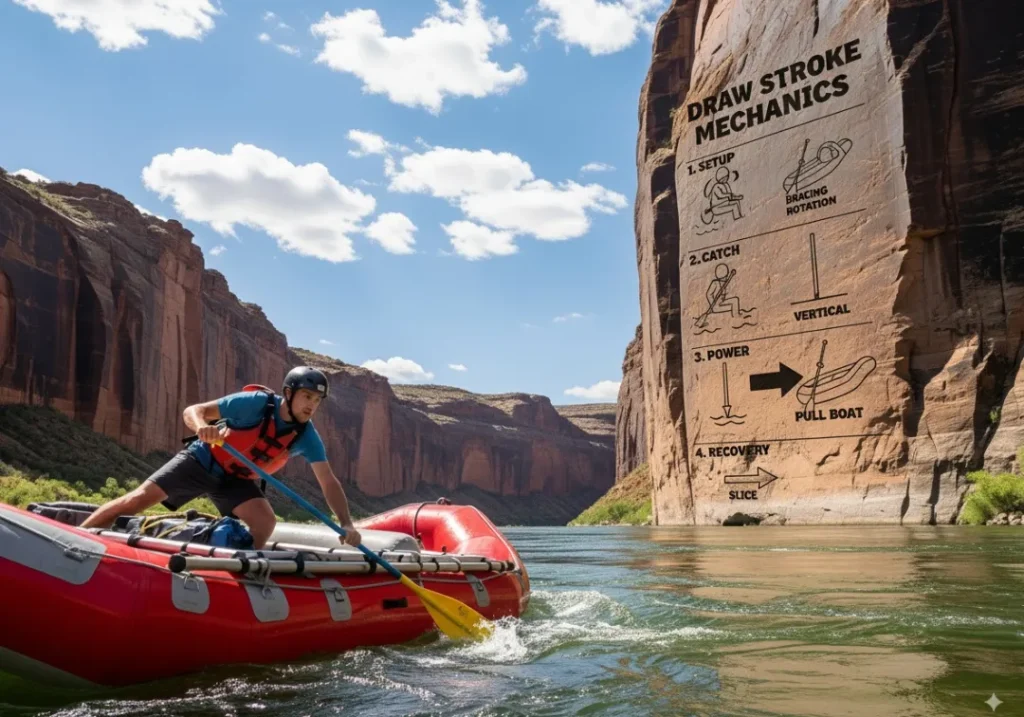 DRAW STROKE MECHANICS

1. SETUP
BRACING ROTATION

2. CATCH
VERTICAL

3. POWER
PULL BOAT

4. RECOVERY
SLICE