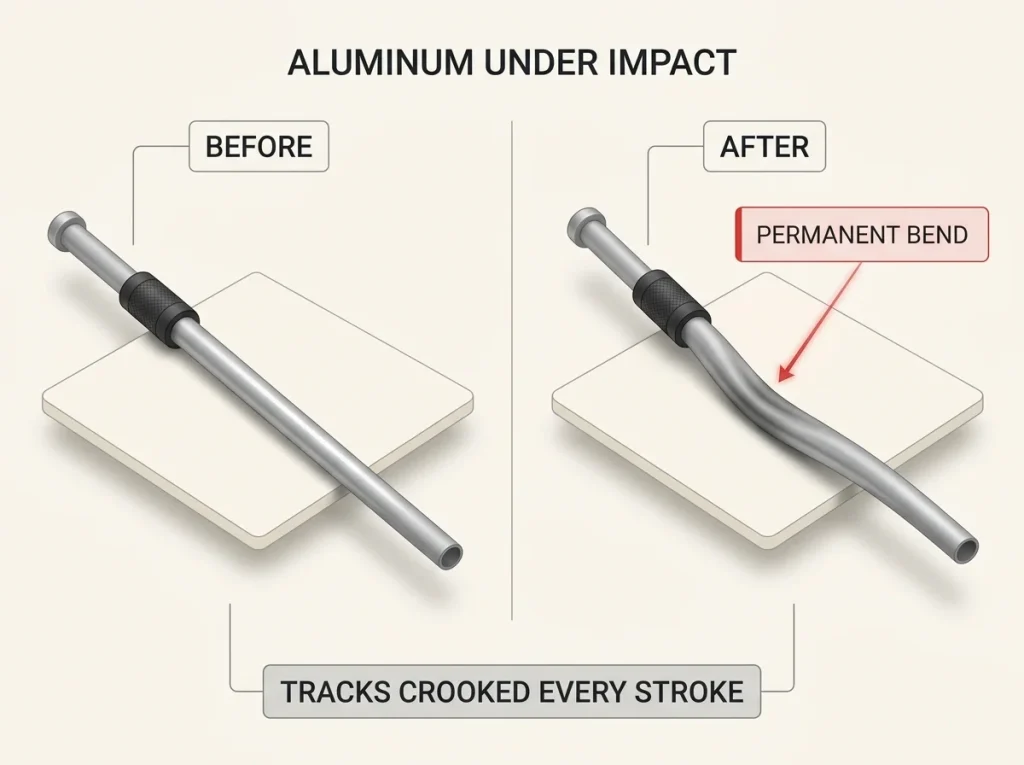 ALUMINUM UNDER IMPACT

BEFORE

AFTER

PERMANENT BEND

TRACKS CROOKED EVERY STROKE