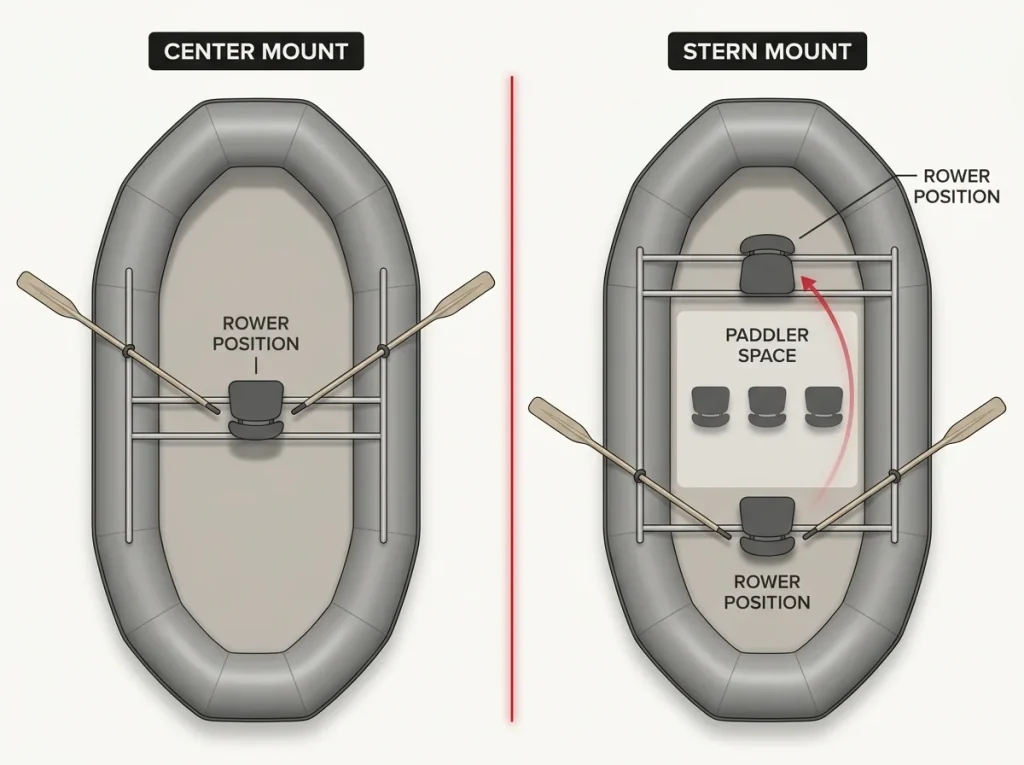 CENTER MOUNT

ROWER POSITION

STERN MOUNT

ROWER POSITION

PADDLER SPACE

ROWER POSITION