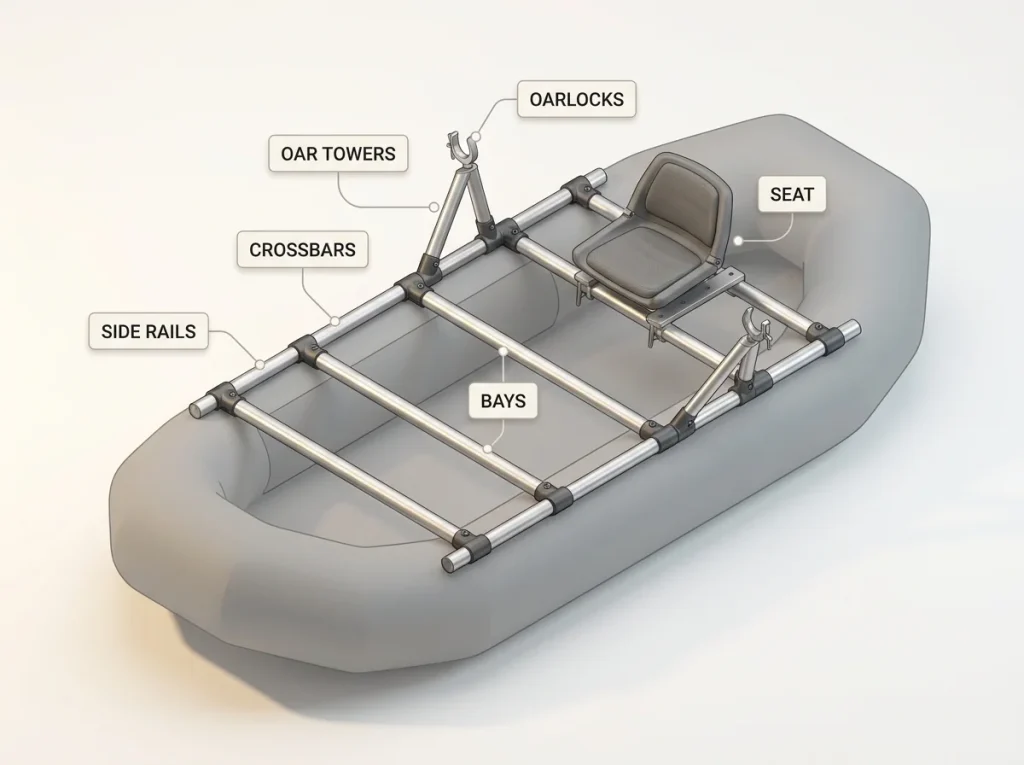 OARLOCKS
OAR TOWERS
SEAT
CROSSBARS
SIDE RAILS
BAYS