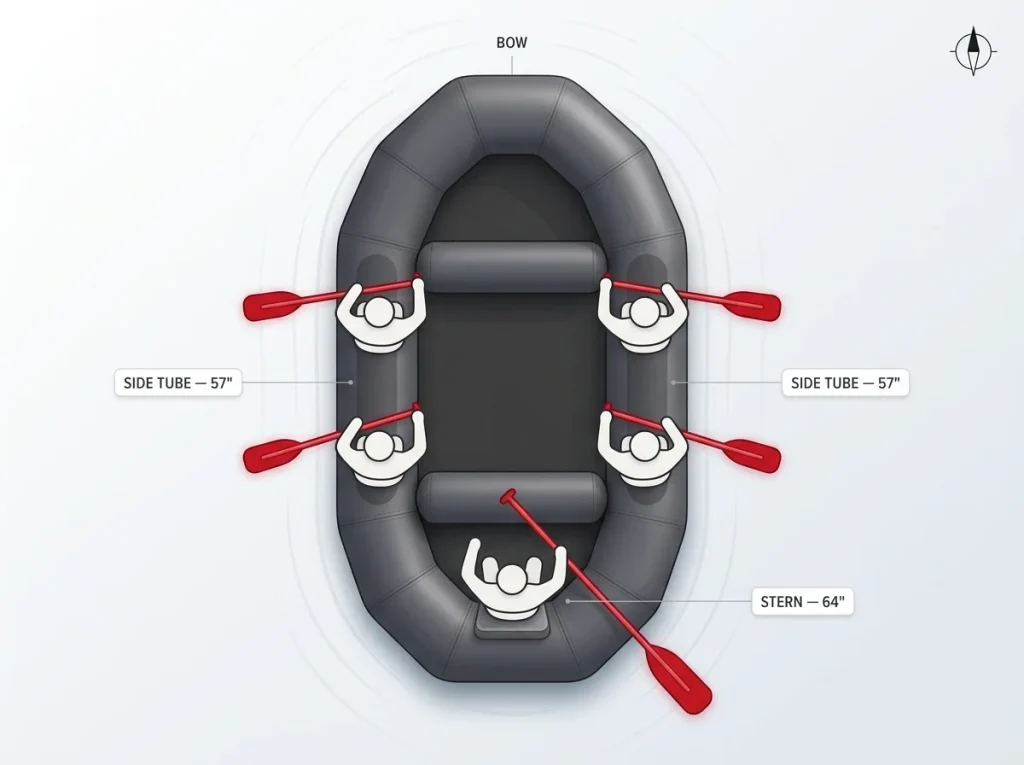 BOW

SIDE TUBE — 57"

SIDE TUBE — 57"

STERN — 64"