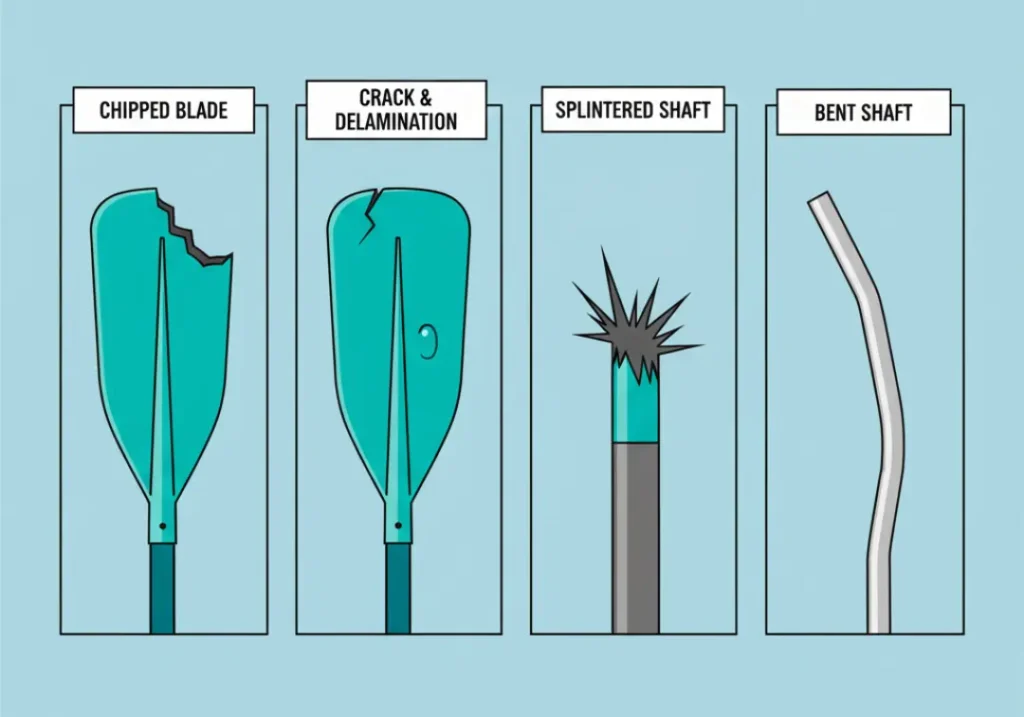 CHIPPED BLADE

CRACK & DELAMINATION

SPLINTERED SHAFT

BENT SHAFT