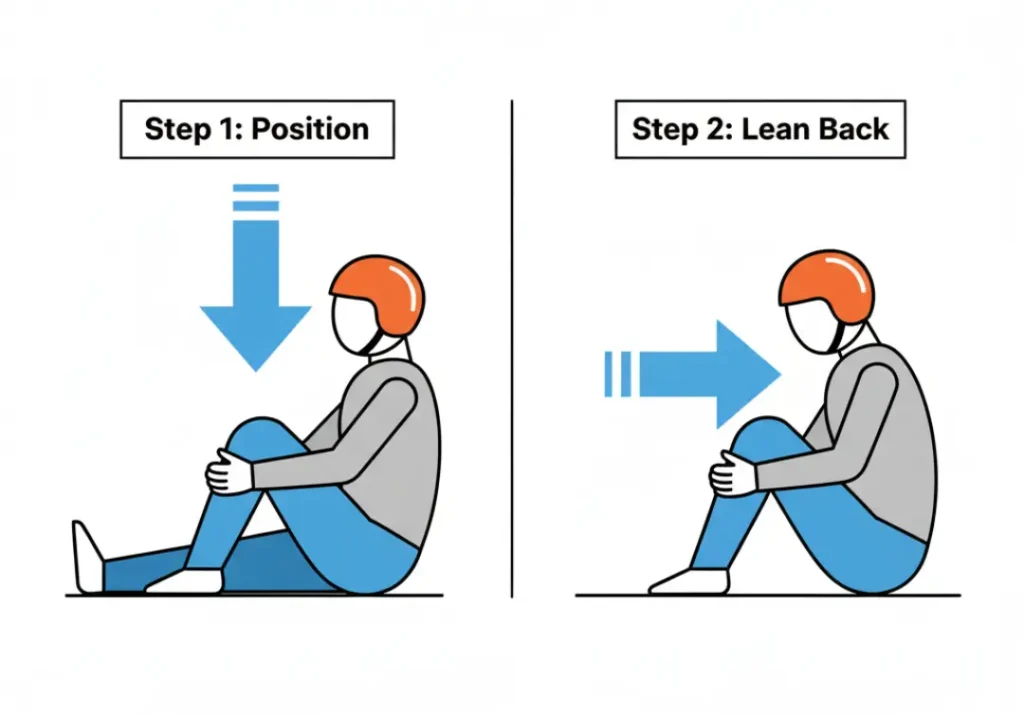 Step 1: Position

Step 2: Lean Back