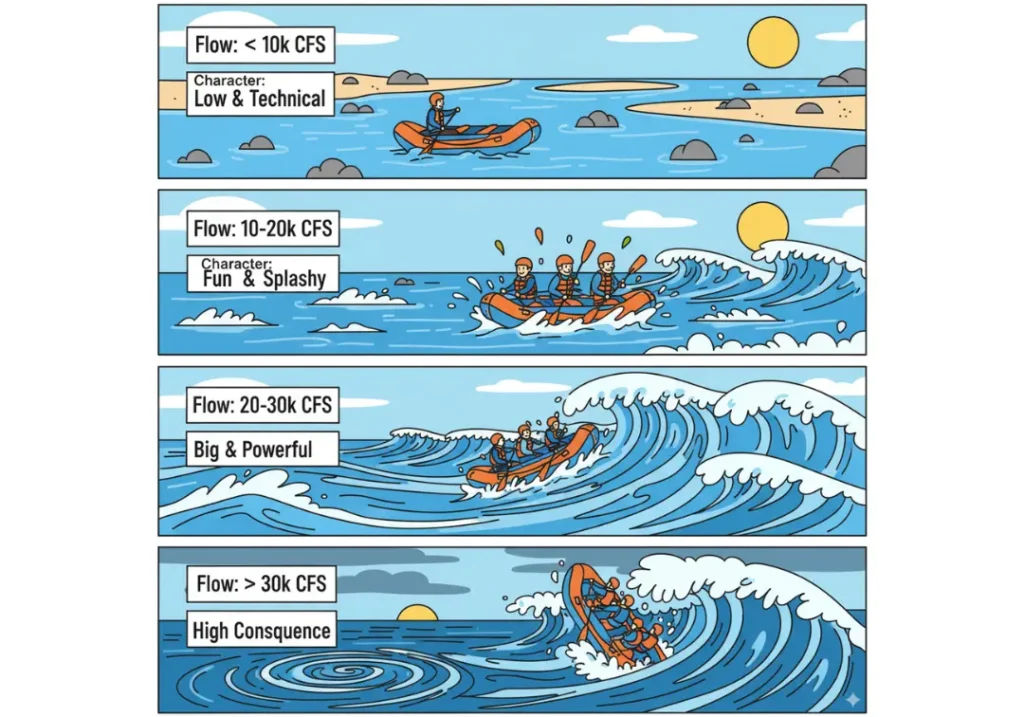 Flow: < 10k CFS

Character:
Low & Technical

Flow: 10-20k CFS

Character:
Fun & Splashy

Flow: 20-30k CFS

Big & Powerful

Flow: > 30k CFS

High Consquence