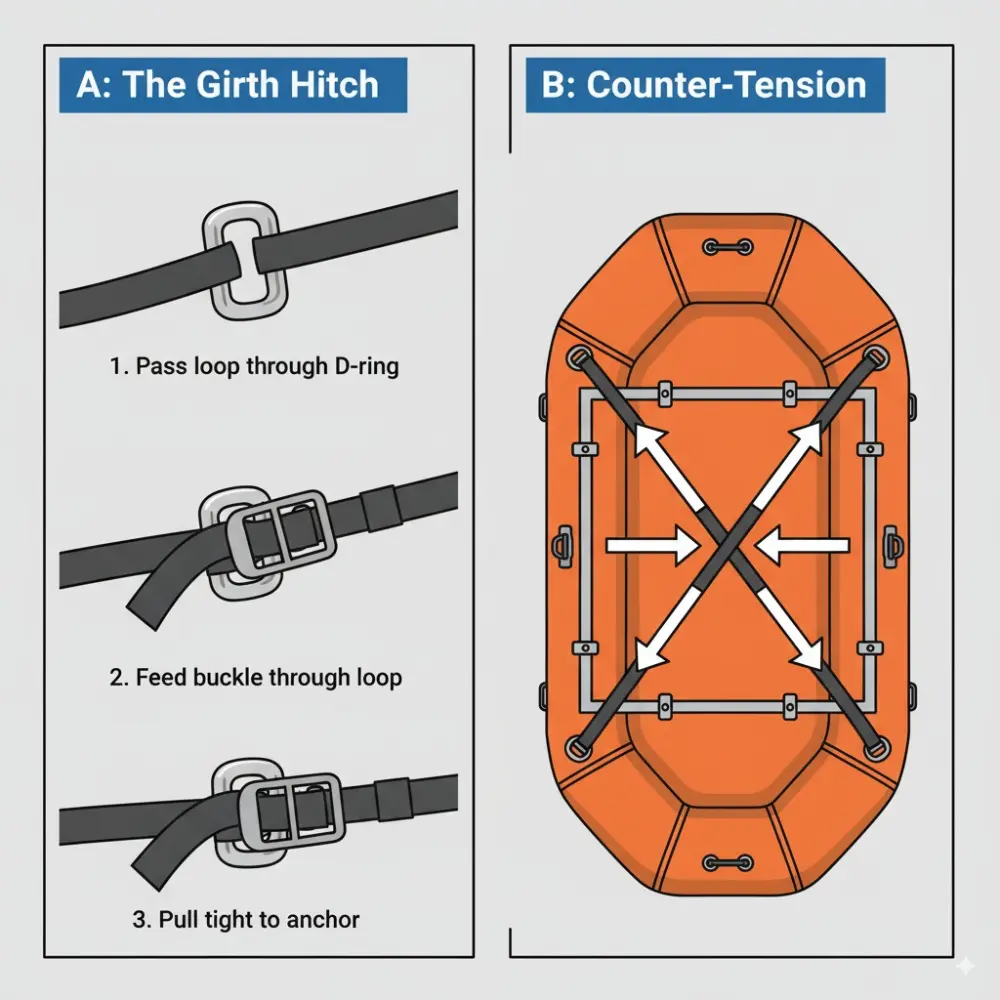 A: The Girth Hitch

1. Pass loop through D-ring

2. Feed buckle through loop

3. Pull tight to anchor

B: Counter-Tension