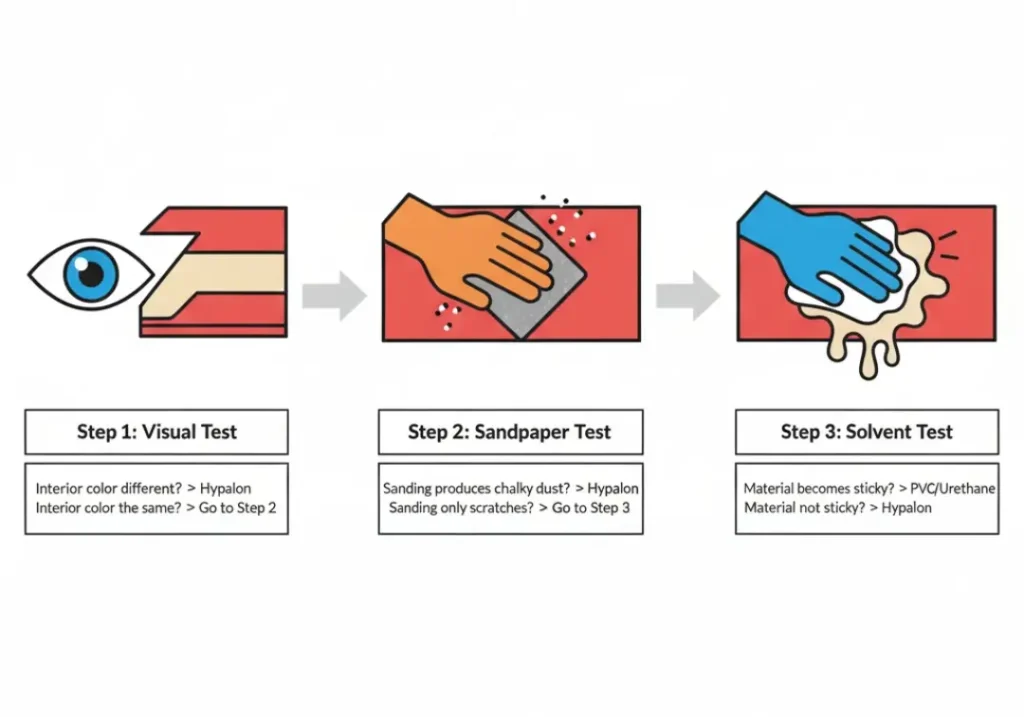 Step 1: Visual Test

Interior color different? > Hypalon
Interior color the same? > Go to Step 2

Step 2: Sandpaper Test

Sanding produces chalky dust? > Hypalon
Sanding only scratches? > Go to Step 3

Step 3: Solvent Test

Material becomes sticky? > PVC/Urethane
Material not sticky? > Hypalon