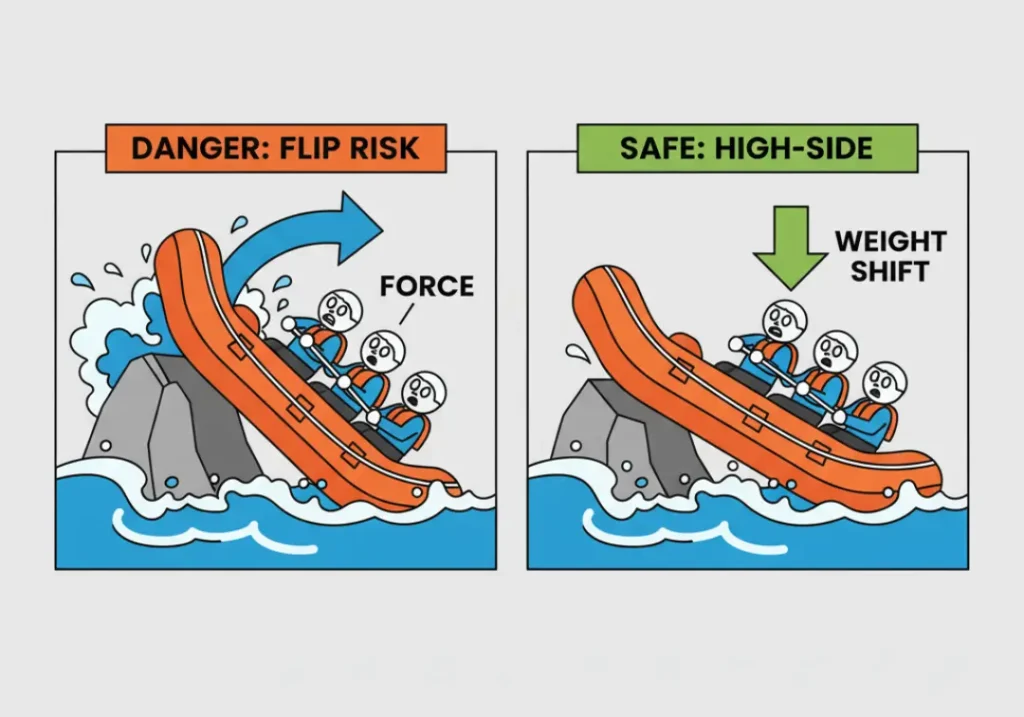 DANGER: FLIP RISK

FORCE

SAFE: HIGH-SIDE

WEIGHT SHIFT