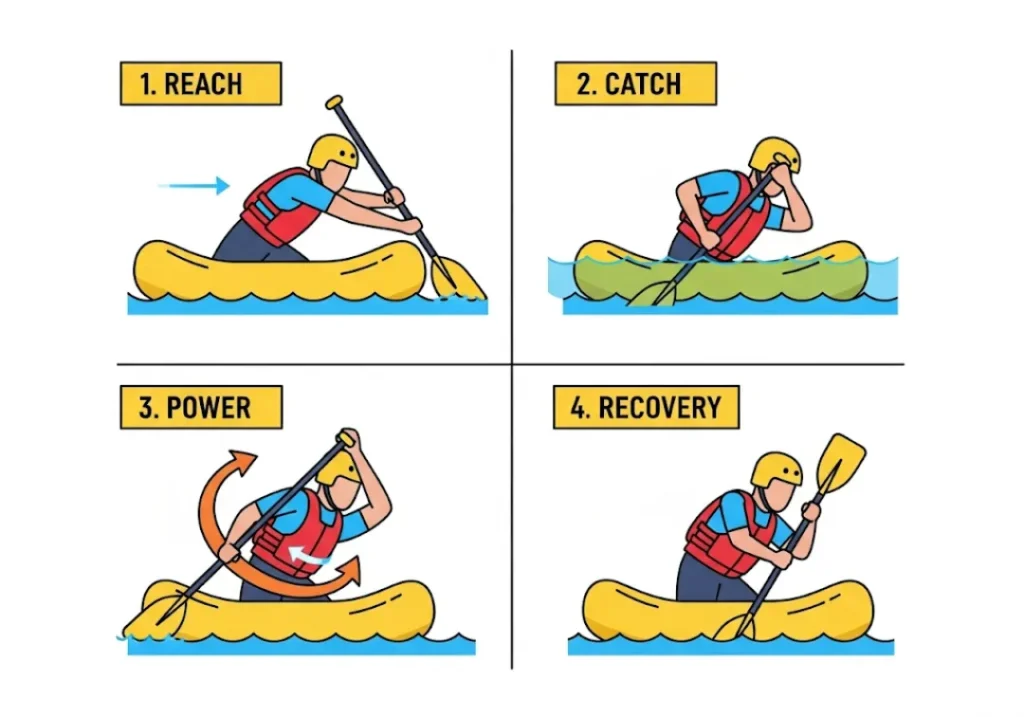 1. REACH

2. CATCH

3. POWER

4. RECOVERY