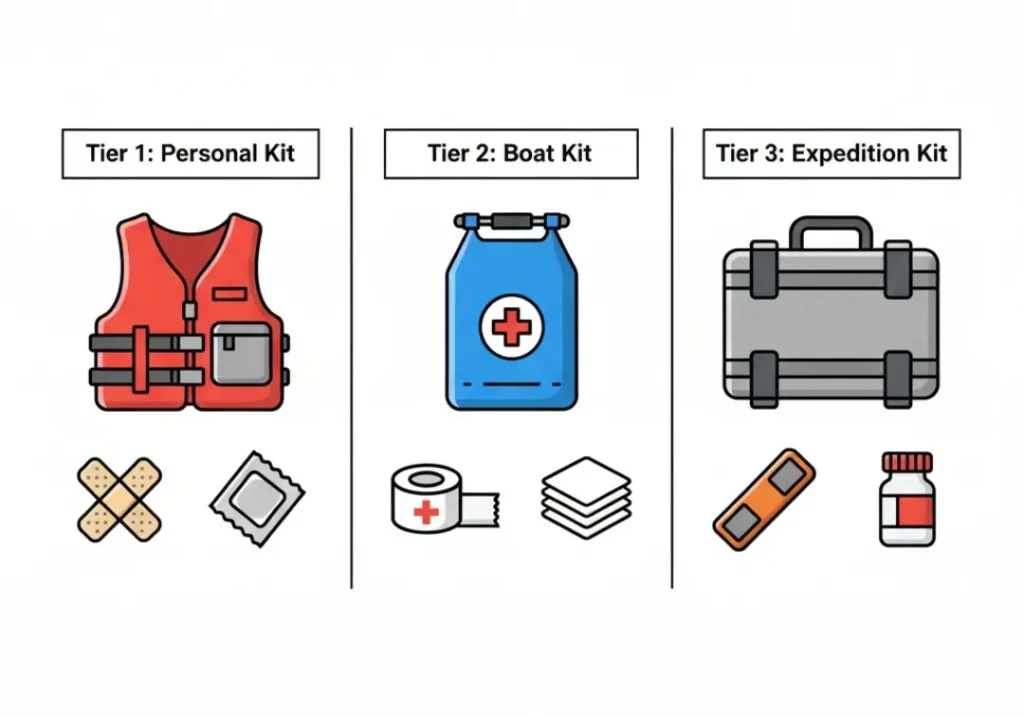 Tier 1: Personal Kit

Tier 2: Boat Kit

Tier 3: Expedition Kit