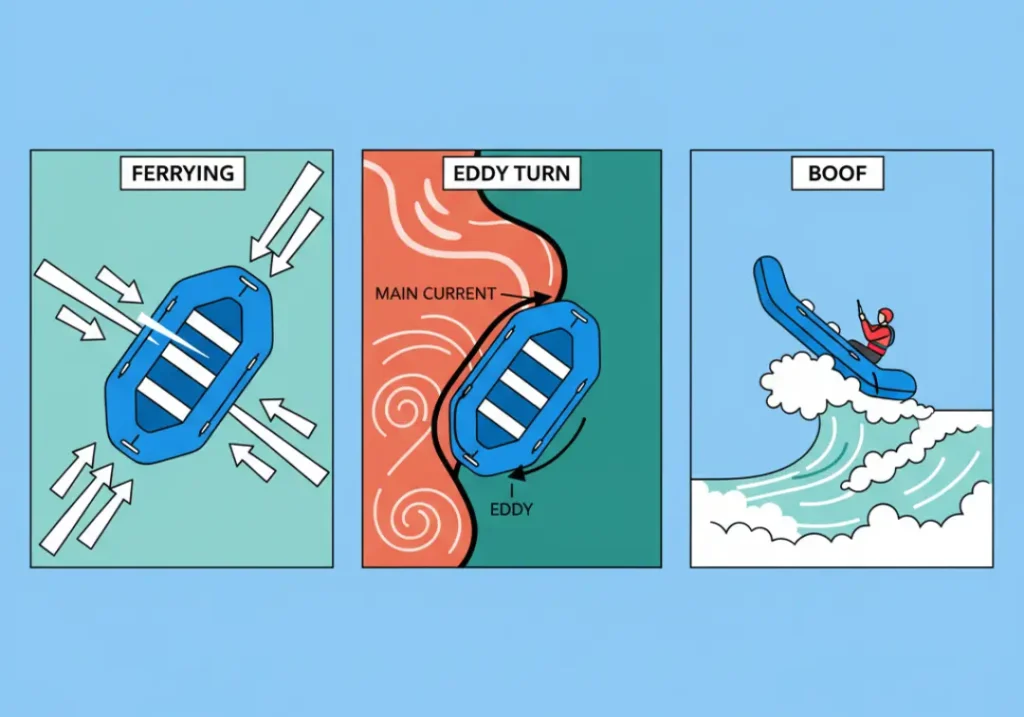 FERRYING

EDDY TURN

MAIN CURRENT

EDDY

BOOF