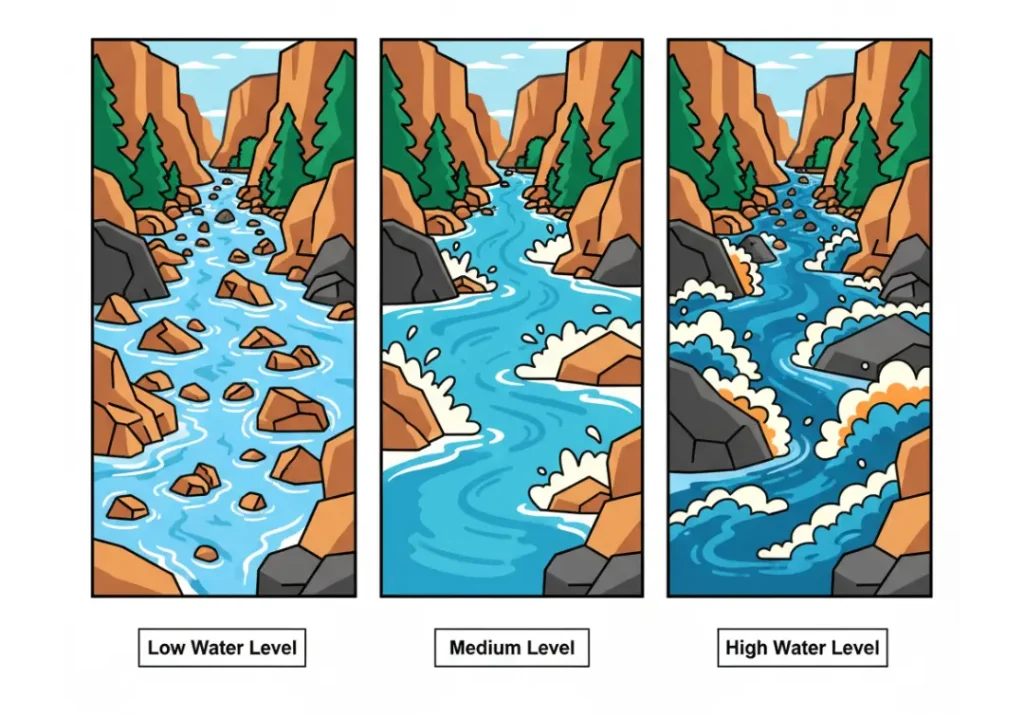 Low Water Level

Medium Level

High Water Level