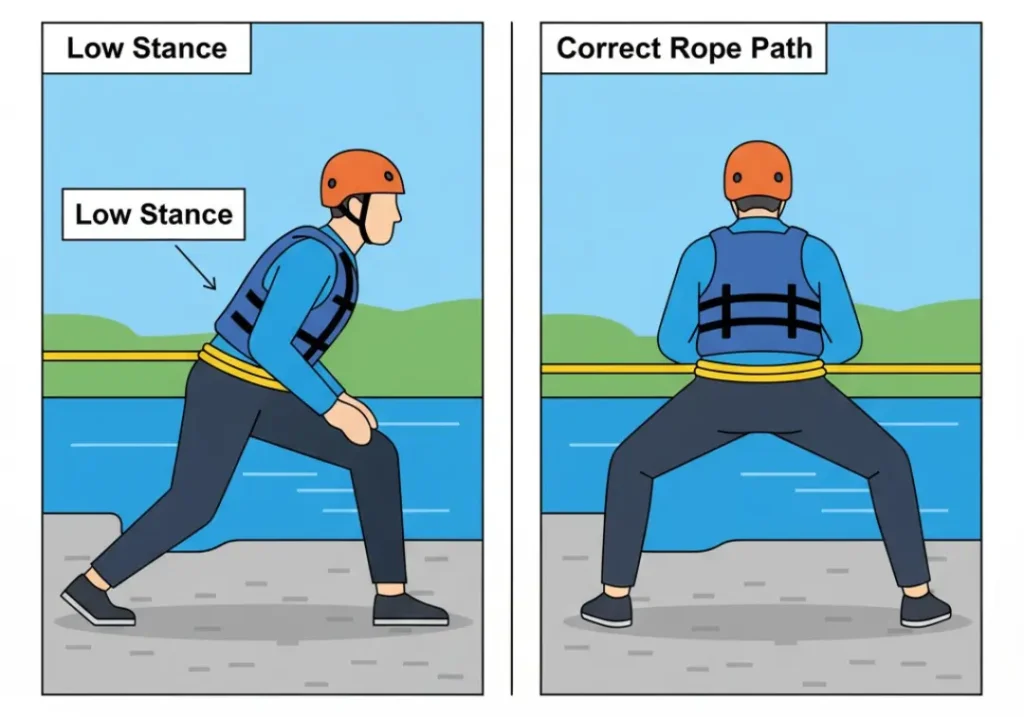 Low Stance

Low Stance

Correct Rope Path