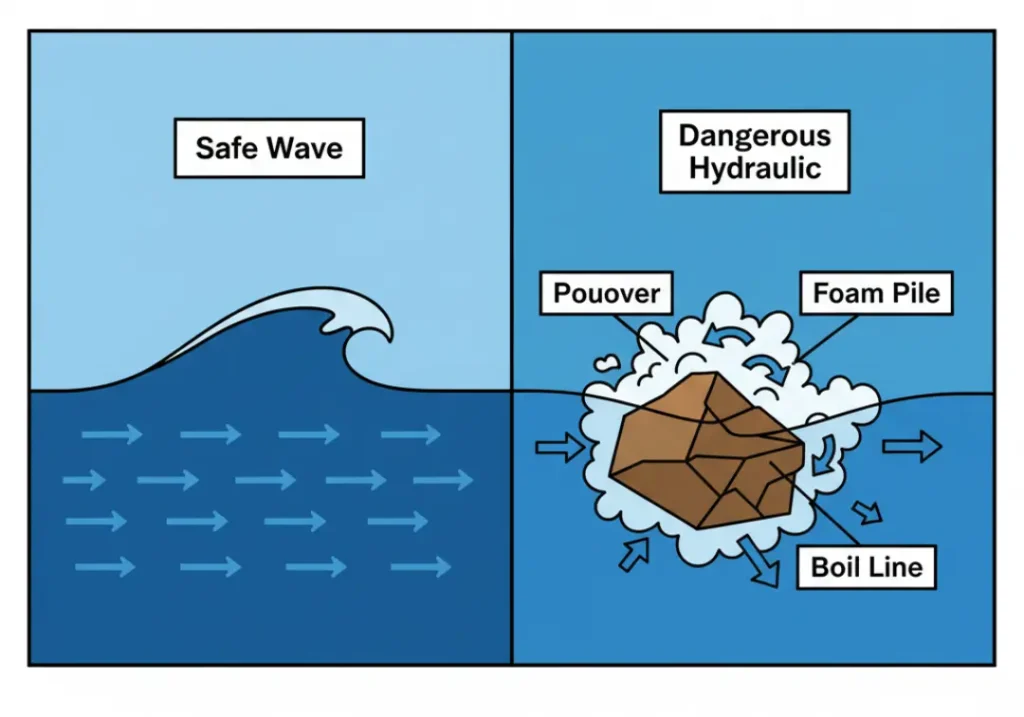 Safe Wave

Dangerous Hydraulic

Pouover

Foam Pile

Boil Line