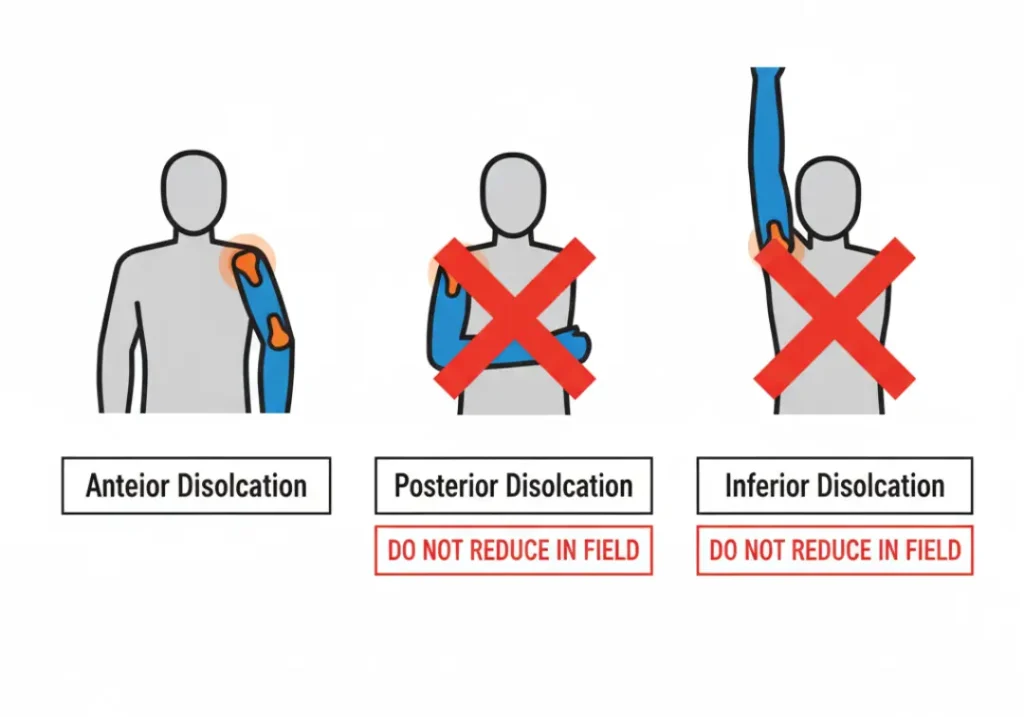 Anteior Disolcation

Posterior Disolcation

DO NOT REDUCE IN FIELD

Inferior Disolcation

DO NOT REDUCE IN FIELD