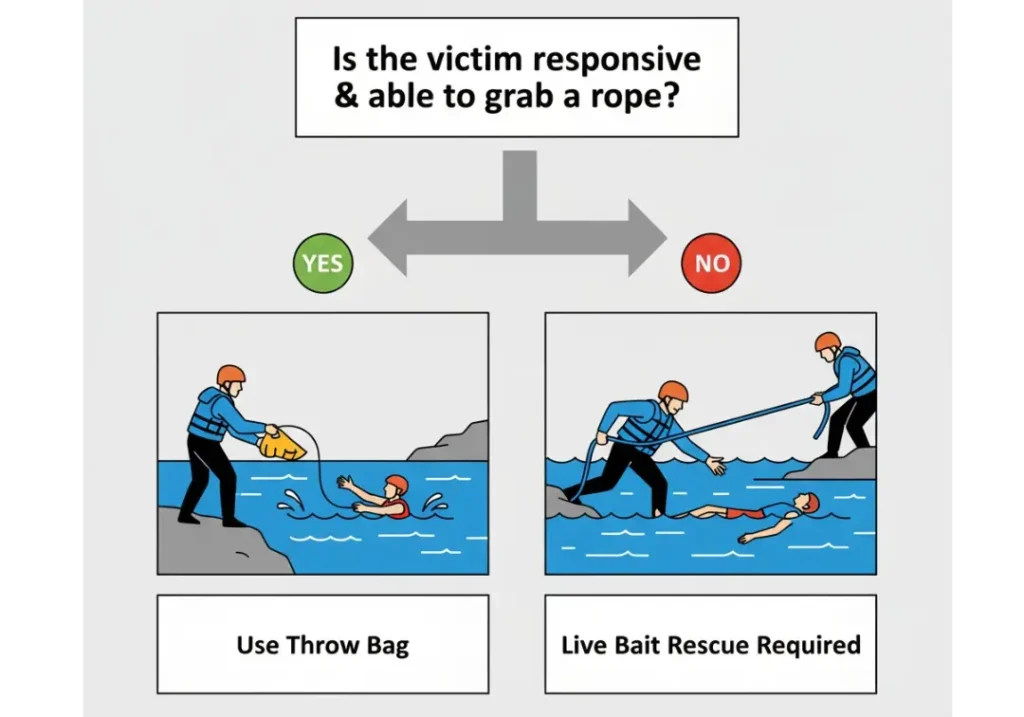 Is the victim responsive & able to grab a rope?

YES

NO

Use Throw Bag

Live Bait Rescue Required