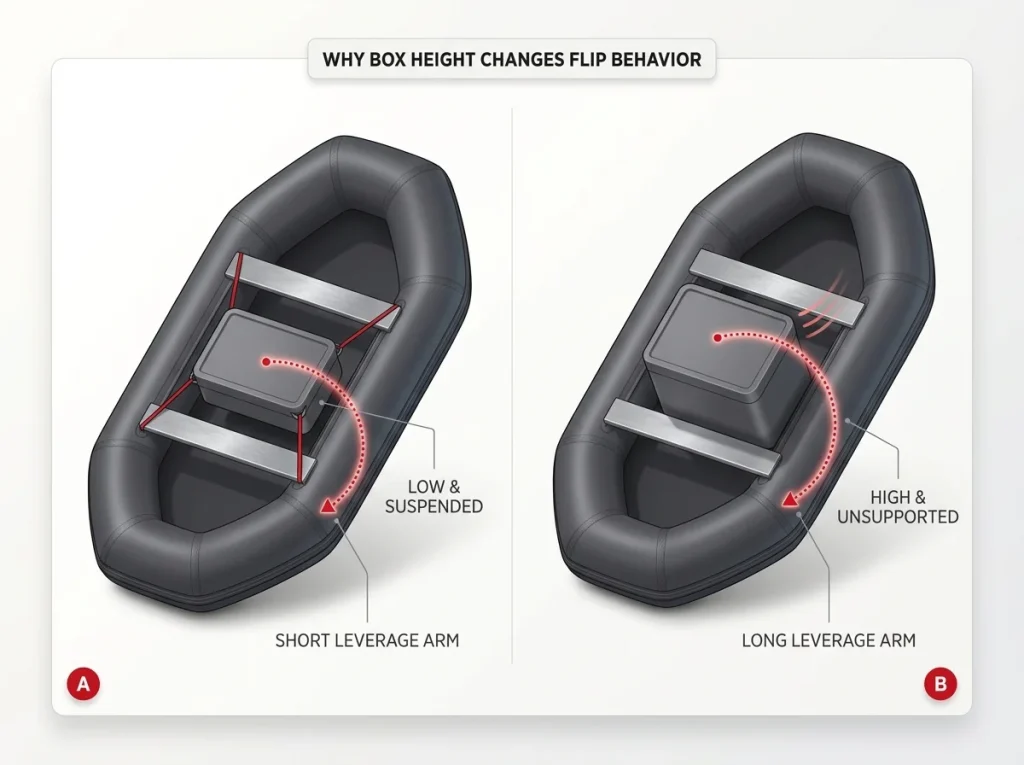 WHY BOX HEIGHT CHANGES FLIP BEHAVIOR

LOW & SUSPENDED

SHORT LEVERAGE ARM

A

HIGH & UNSUPPORTED

LONG LEVERAGE ARM

B