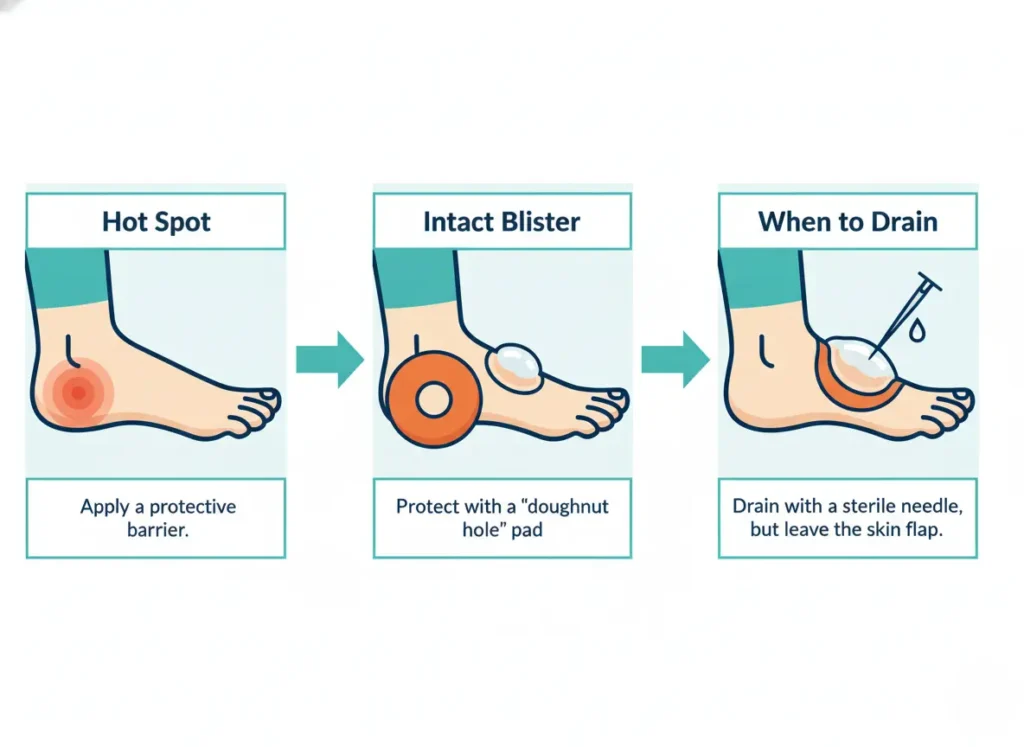 Hot Spot

Apply a protective barrier.

Intact Blister

Protect with a "doughnut hole" pad

When to Drain

Drain with a sterile needle, but leave the skin flap.