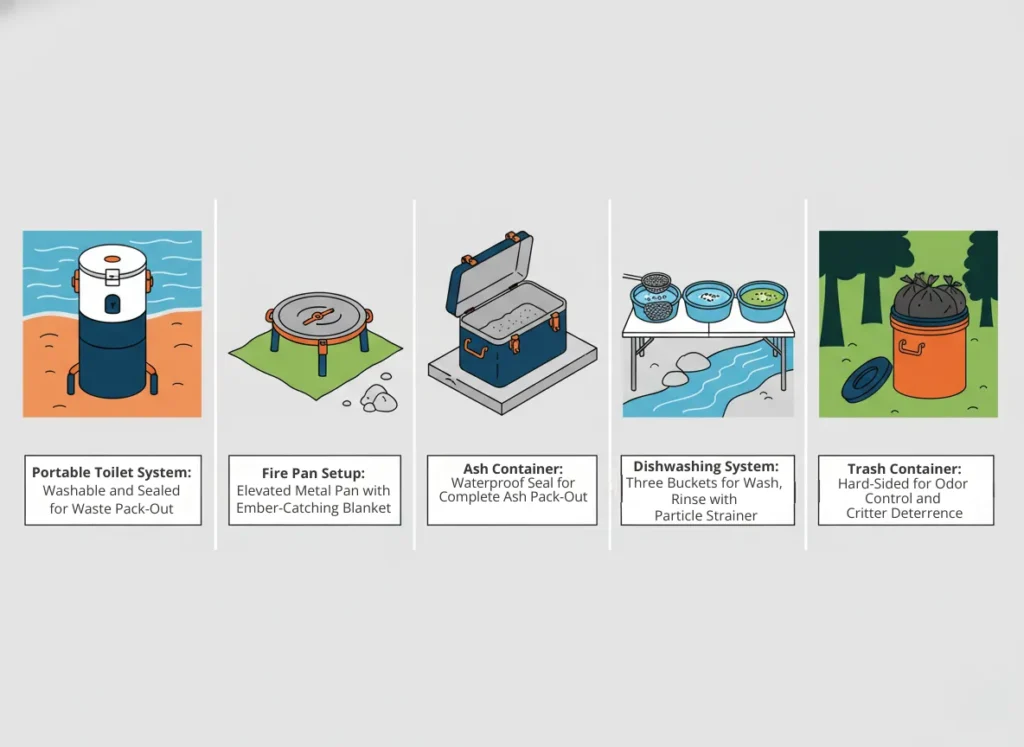 Portable Toilet System:
Washable and Sealed for Waste Pack-Out

Fire Pan Setup:
Elevated Metal Pan with Ember-Catching Blanket

Ash Container:
Waterproof Seal for Complete Ash Pack-Out

Dishwashing System:
Three Buckets for Wash, Rinse with Particle Strainer

Trash Container:
Hard-Sided for Odor Control and Critter Deterrence