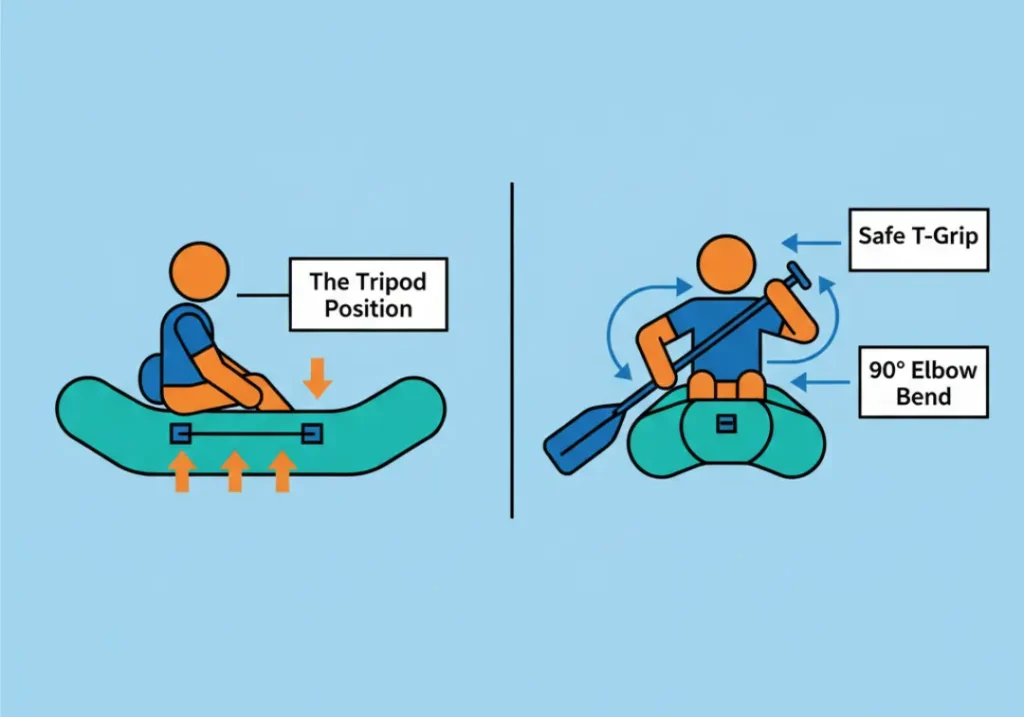 The Tripod Position

Safe T-Grip

90° Elbow Bend