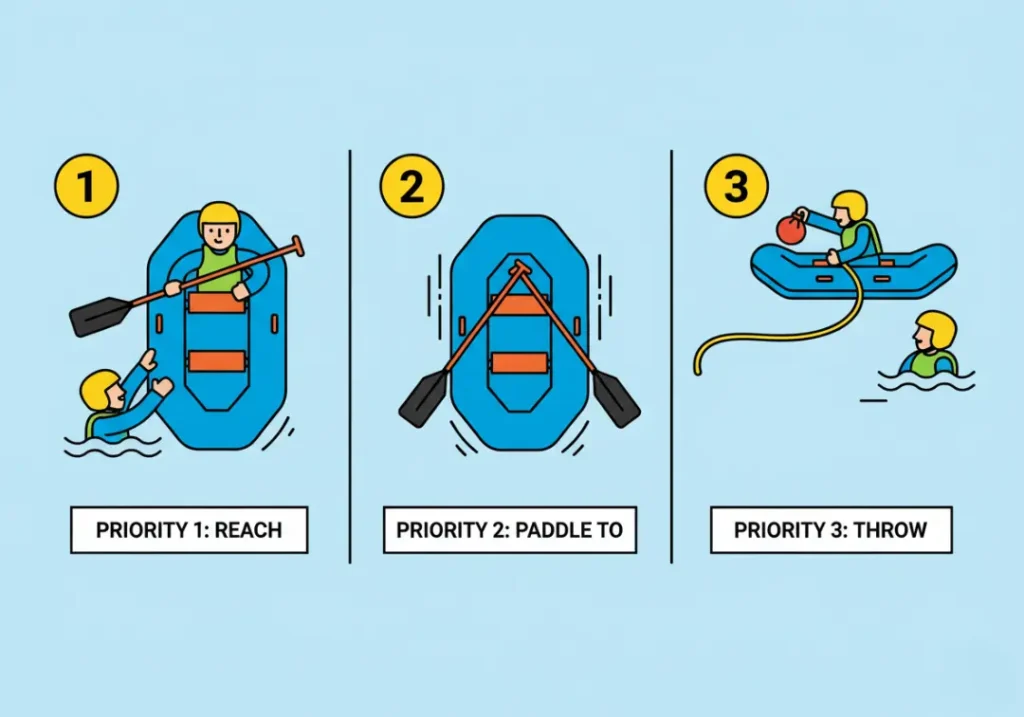 1

PRIORITY 1: REACH

2

PRIORITY 2: PADDLE TO

3

PRIORITY 3: THROW