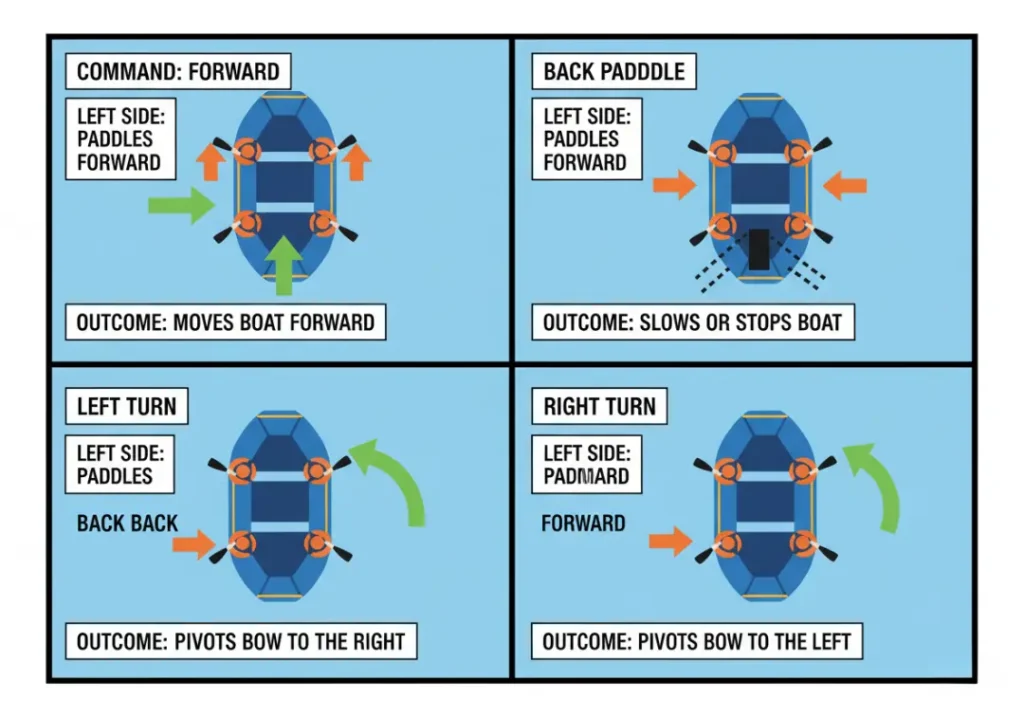 COMMAND: FORWARD

LEFT SIDE: PADDLES FORWARD

OUTCOME: MOVES BOAT FORWARD

BACK PADDDLE

LEFT SIDE: PADDLES FORWARD

OUTCOME: SLOWS OR STOPS BOAT

LEFT TURN

LEFT SIDE: PADDLES

BACK BACK

OUTCOME: PIVOTS BOW TO THE RIGHT

RIGHT TURN

LEFT SIDE: PADMARD

FORWARD

OUTCOME: PIVOTS BOW TO THE LEFT