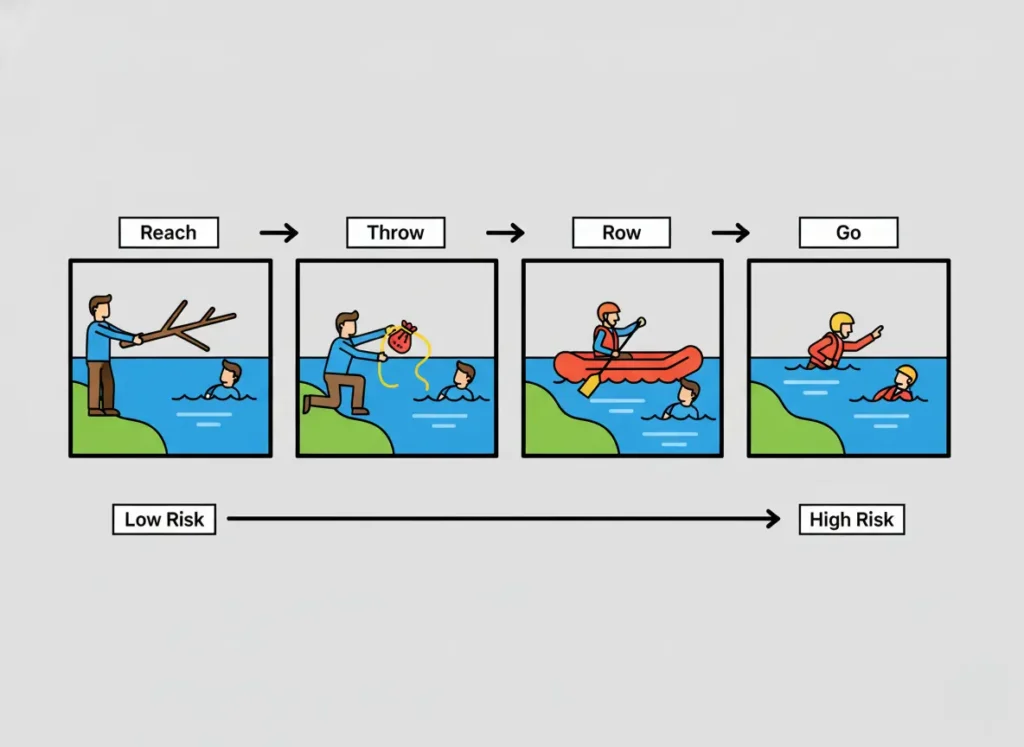 Reach → Throw → Row → Go

Low Risk → High Risk