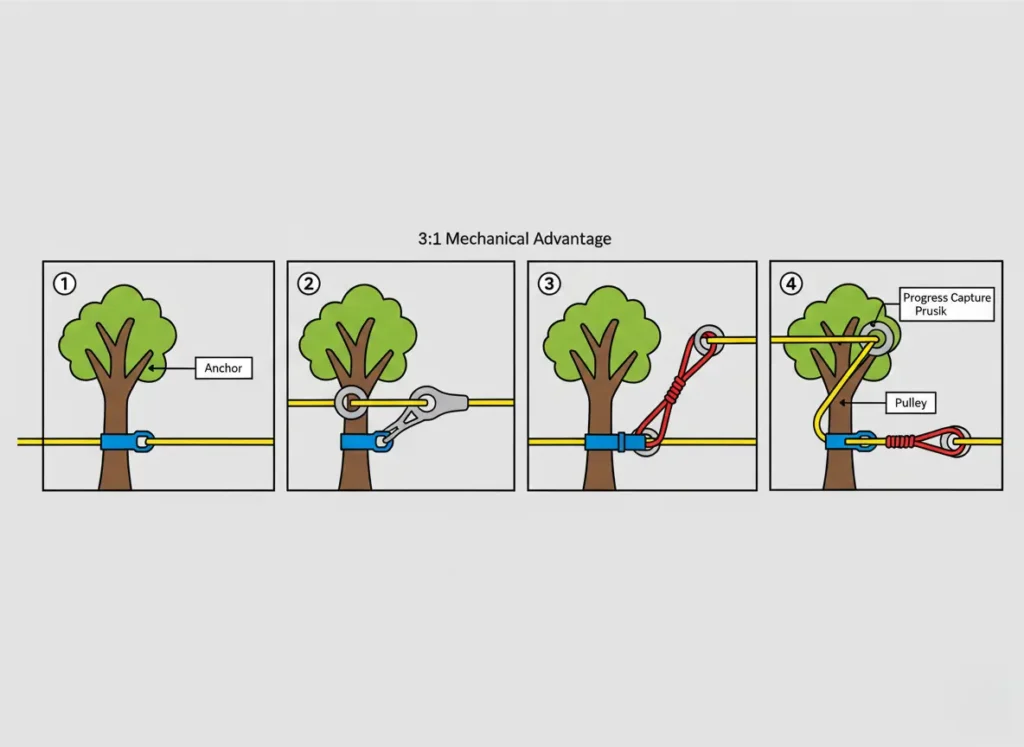 3:1 Mechanical Advantage

①

Anchor

②

③

④

Progress Capture Prusik

Pulley