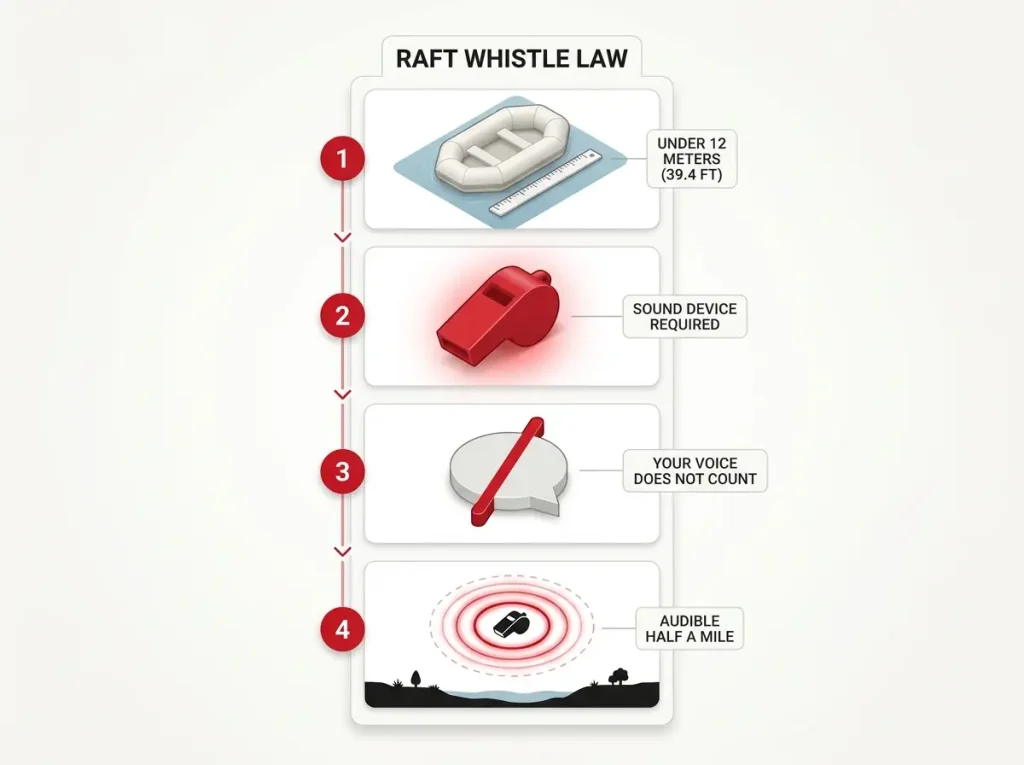 RAFT WHISTLE LAW

1

UNDER 12 METERS (39.4 FT)

2

SOUND DEVICE REQUIRED

3

YOUR VOICE DOES NOT COUNT

4

AUDIBLE HALF A MILE