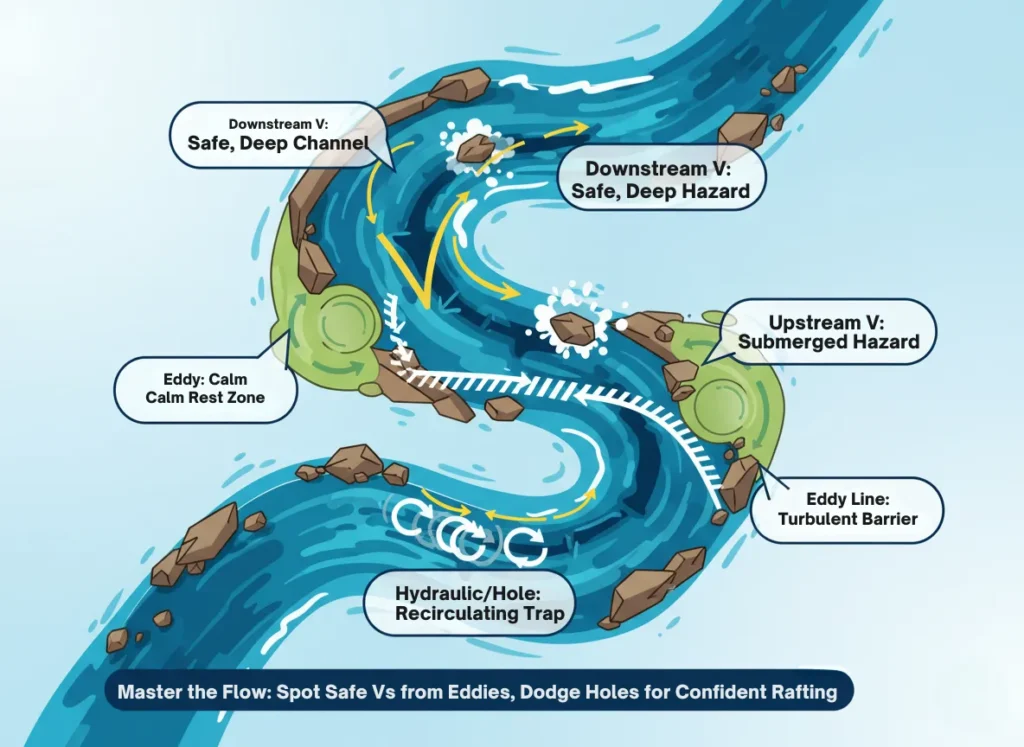 Downstream V:
Safe, Deep Channel

Downstream V:
Safe, Deep Hazard

Upstream V:
Submerged Hazard

Eddy: Calm
Calm Rest Zone

Eddy Line:
Turbulent Barrier

Hydraulic/Hole:
Recirculating Trap

Master the Flow: Spot Safe Vs from Eddies, Dodge Holes for Confident Rafting