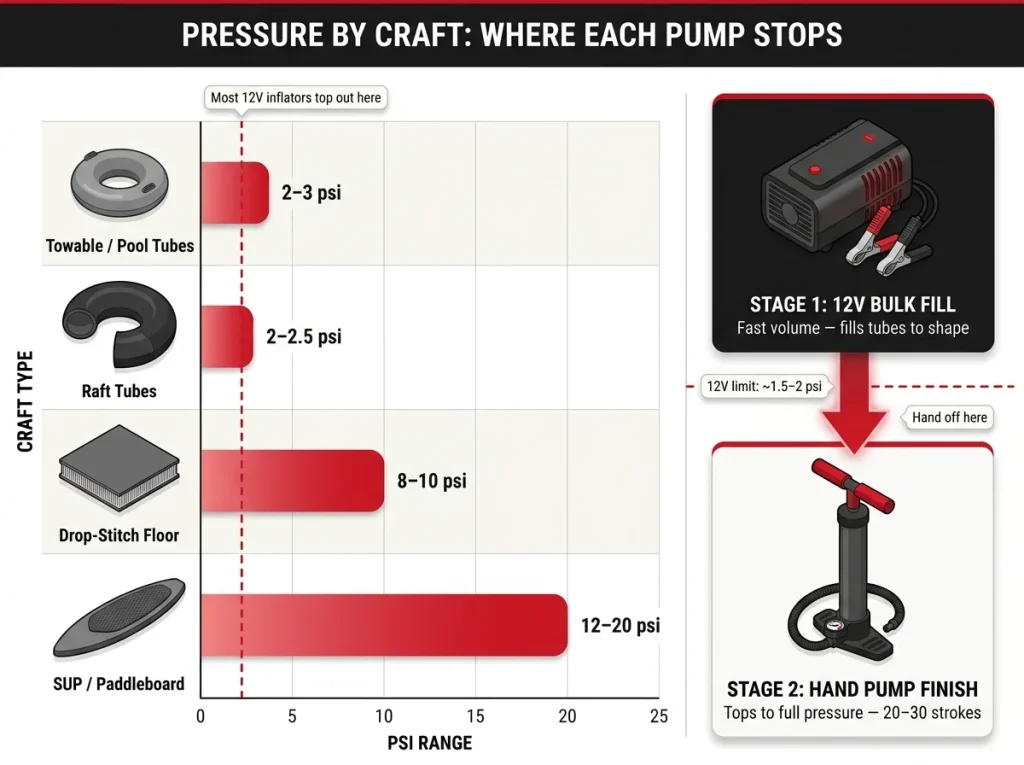 PRESSURE BY CRAFT: WHERE EACH PUMP STOPS

Most 12V inflators top out here

CRAFT TYPE

Towable / Pool Tubes
2–3 psi

Raft Tubes
2–2.5 psi

Drop-Stitch Floor
8–10 psi

SUP / Paddleboard
12–20 psi

0 5 10 15 20 25
PSI RANGE

STAGE 1: 12V BULK FILL
Fast volume — fills tubes to shape

12V limit: ~1.5–2 psi

Hand off here

STAGE 2: HAND PUMP FINISH
Tops to full pressure — 20–30 strokes