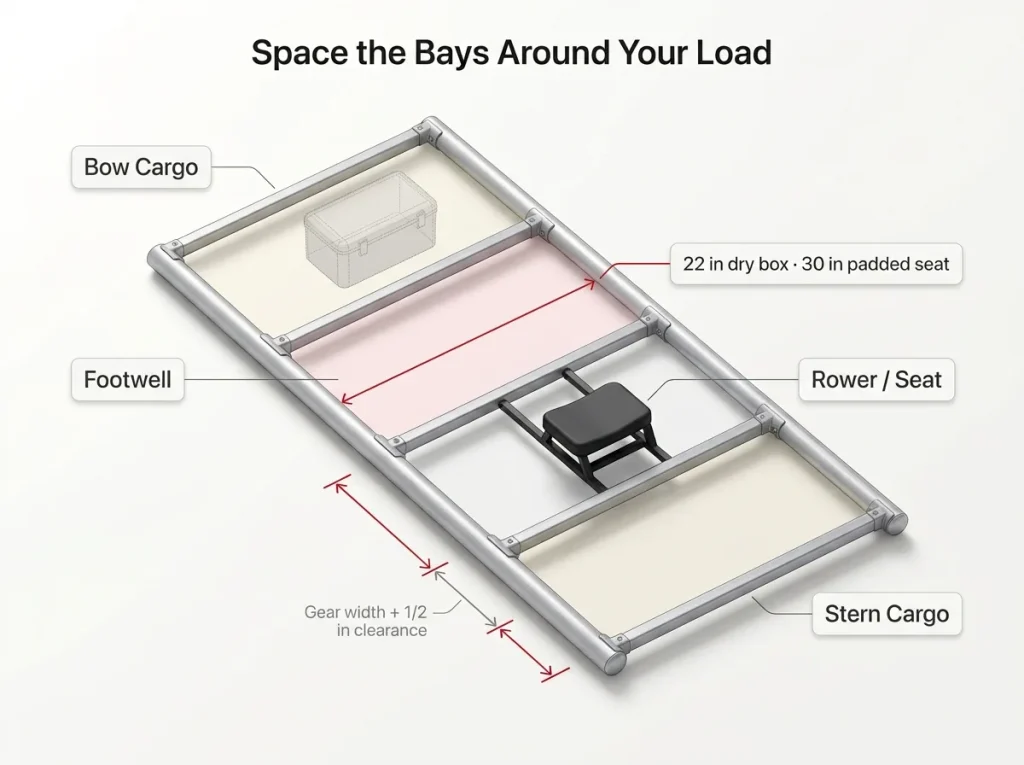 Space the Bays Around Your Load

Bow Cargo

22 in dry box · 30 in padded seat

Footwell

Rower / Seat

Gear width + 1/2 in clearance

Stern Cargo