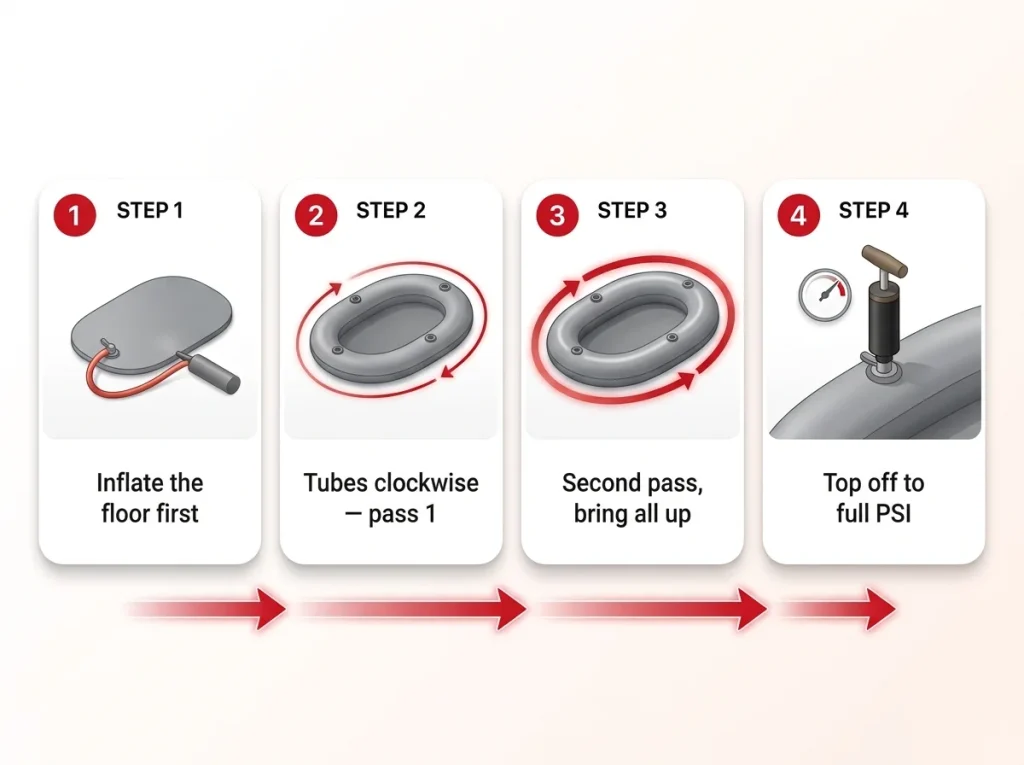 1 STEP 1

Inflate the floor first

2 STEP 2

Tubes clockwise — pass 1

3 STEP 3

Second pass, bring all up

4 STEP 4

Top off to full PSI