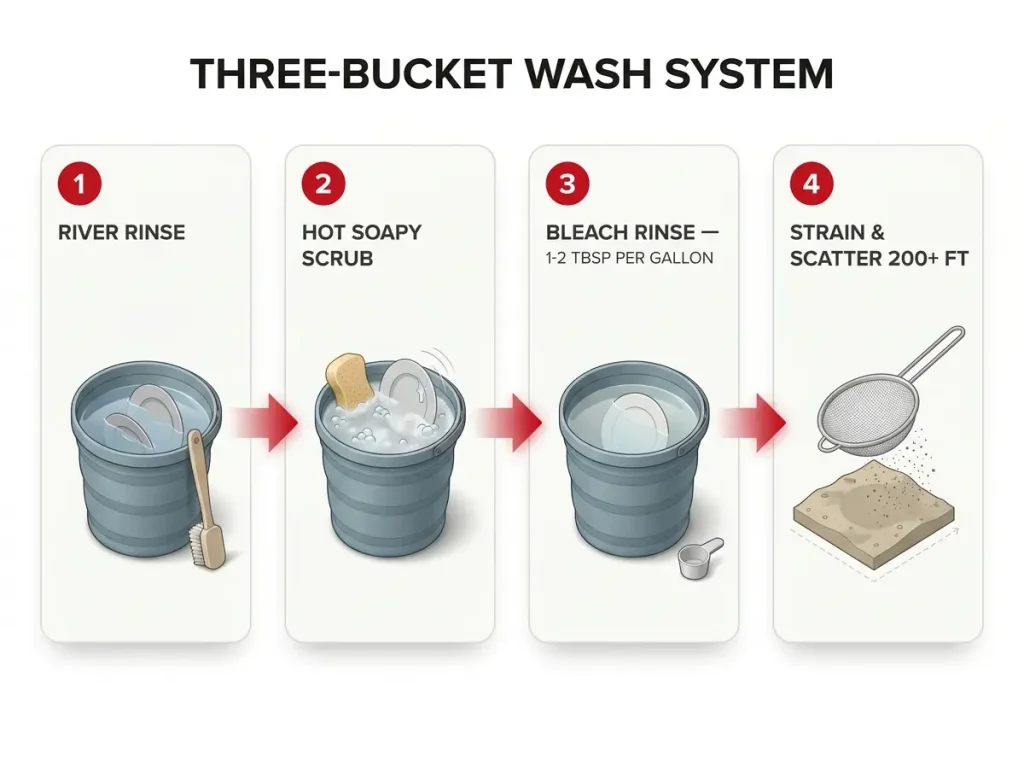 THREE-BUCKET WASH SYSTEM

1

RIVER RINSE

2

HOT SOAPY SCRUB

3

BLEACH RINSE —
1-2 TBSP PER GALLON

4

STRAIN & SCATTER 200+ FT